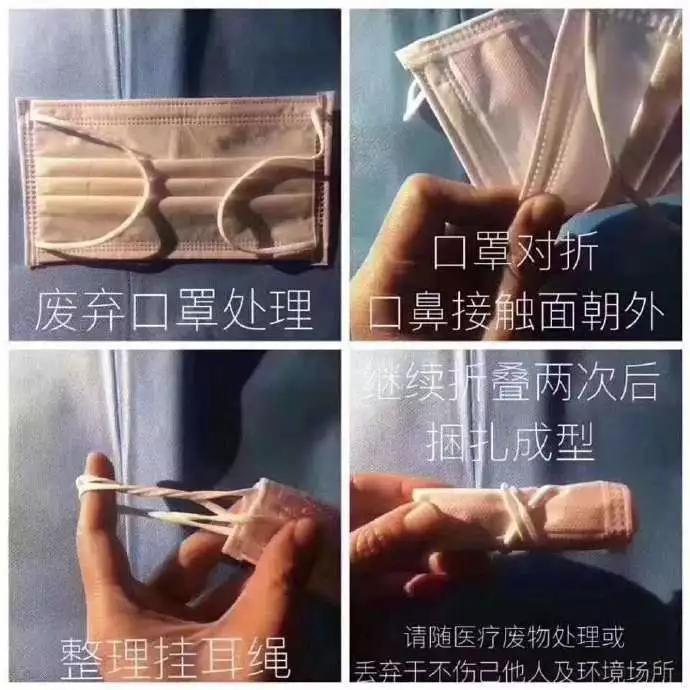 废弃口罩处理

口罩对折
口鼻接触面朝外

整理挂耳绳

继续折叠两次后
捆扎成型

请随医疗废物处理或
丢弃于不伤己他人及环境场所