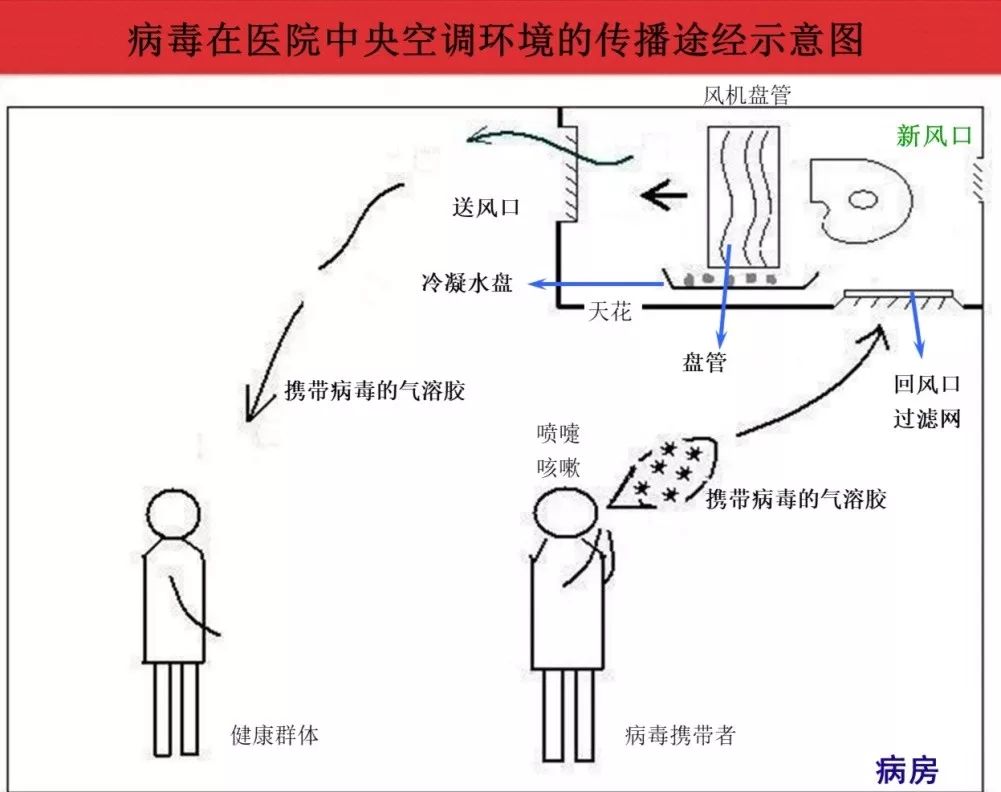 病毒在医院中央空调环境的传播途经示意图

风机盘管

新风口

送风口

冷凝水盘

天花

盘管

回风口
过滤网

携带病毒的气溶胶

喷嚏
咳嗽

携带病毒的气溶胶

健康群体

病毒携带者

病房