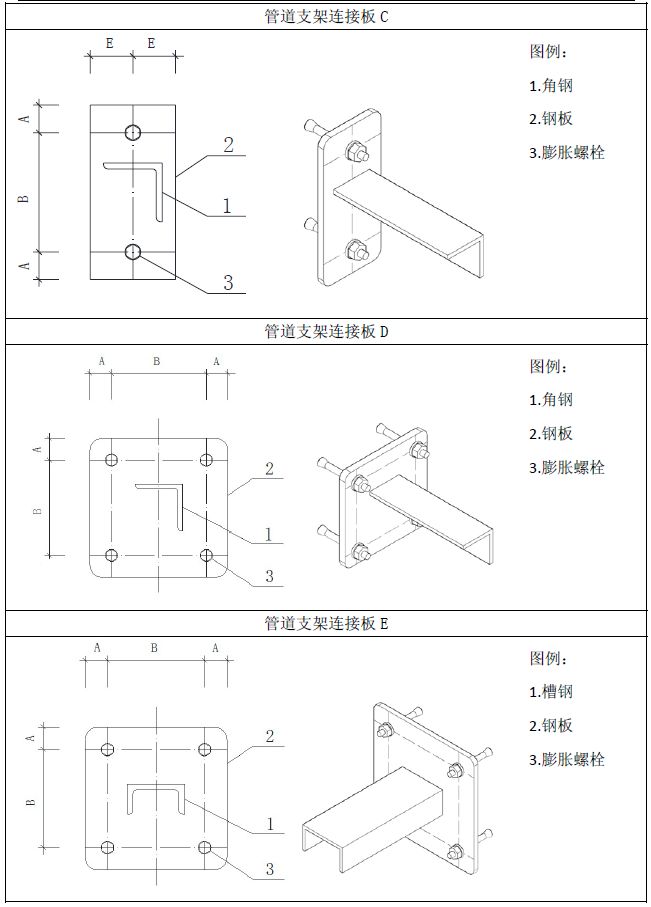 管道支架连接板 C

E E
A
B
A
2
1
3

图例：
1.角钢
2.钢板
3.膨胀螺栓

管道支架连接板 D

A B A
A
B
2
1
3

图例：
1.角钢
2.钢板
3.膨胀螺栓

管道支架连接板 E

A B A
A
B
2
1
3

图例：
1.槽钢
2.钢板
3.膨胀螺栓