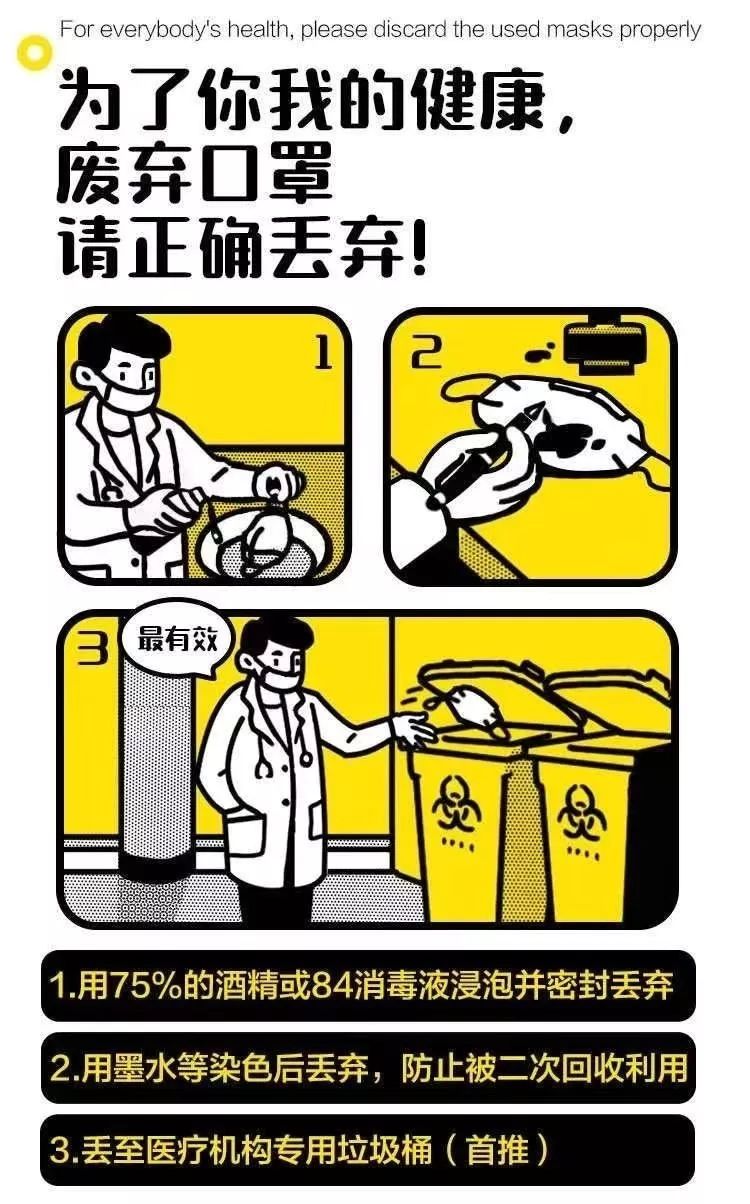 For everybody's health, please discard the used masks properly

为了你我的健康，
废弃口罩
请正确丢弃!

1

2

3

最有效

1.用75%的酒精或84消毒液浸泡并密封丢弃

2.用墨水等染色后丢弃，防止被二次回收利用

3.丢至医疗机构专用垃圾桶（首推）