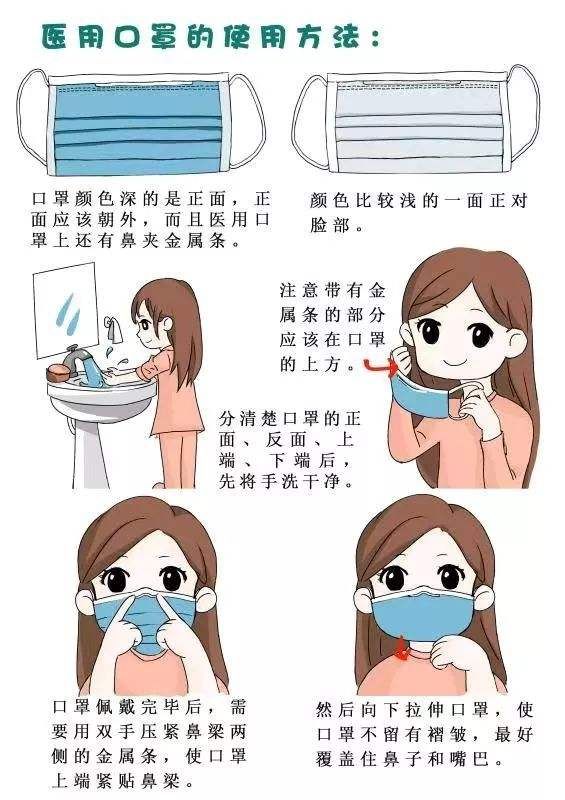 医用口罩的使用方法：

口罩颜色深的是正面，正面应该朝外，而且医用口罩上还有鼻夹金属条。

颜色比较浅的一面正对脸部。

注意带有金属条的部分应该在口罩的上方。

分清楚口罩的正面、反面、上端、下端后，先将手洗干净。

口罩佩戴完毕后，需要用双手压紧鼻梁两侧的金属条，使口罩上端紧贴鼻梁。

然后向下拉伸口罩，使口罩不留有褶皱，最好覆盖住鼻子和嘴巴。