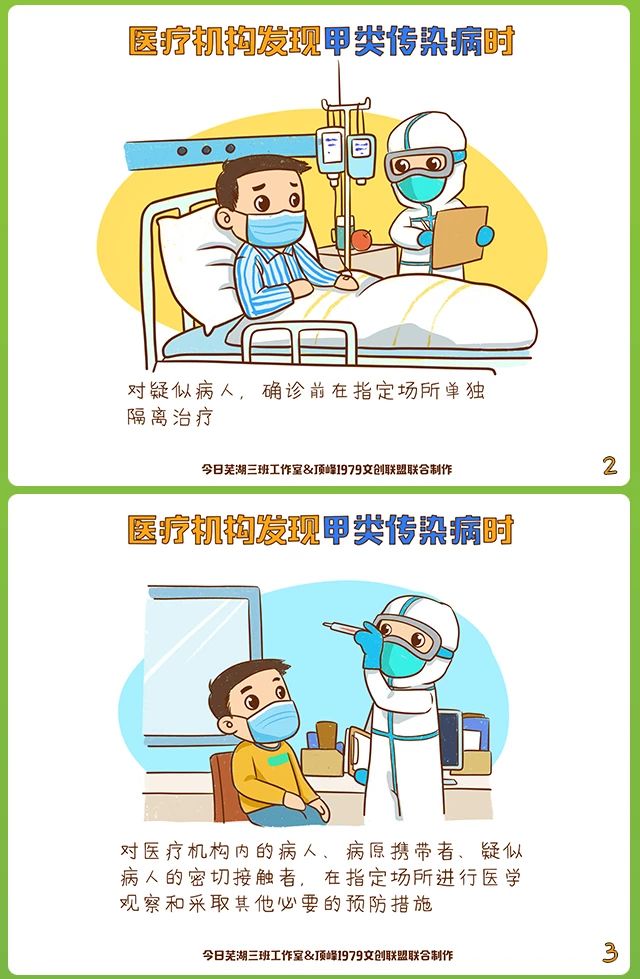 医疗机构发现甲类传染病时

对疑似病人，确诊前在指定场所单独隔离治疗

今日芜湖三班工作室&顶峰1979文创联盟联合制作

2

医疗机构发现甲类传染病时

对医疗机构内的病人、病原携带者、疑似病人的密切接触者，在指定场所进行医学观察和采取其他必要的预防措施

今日芜湖三班工作室&顶峰1979文创联盟联合制作

3