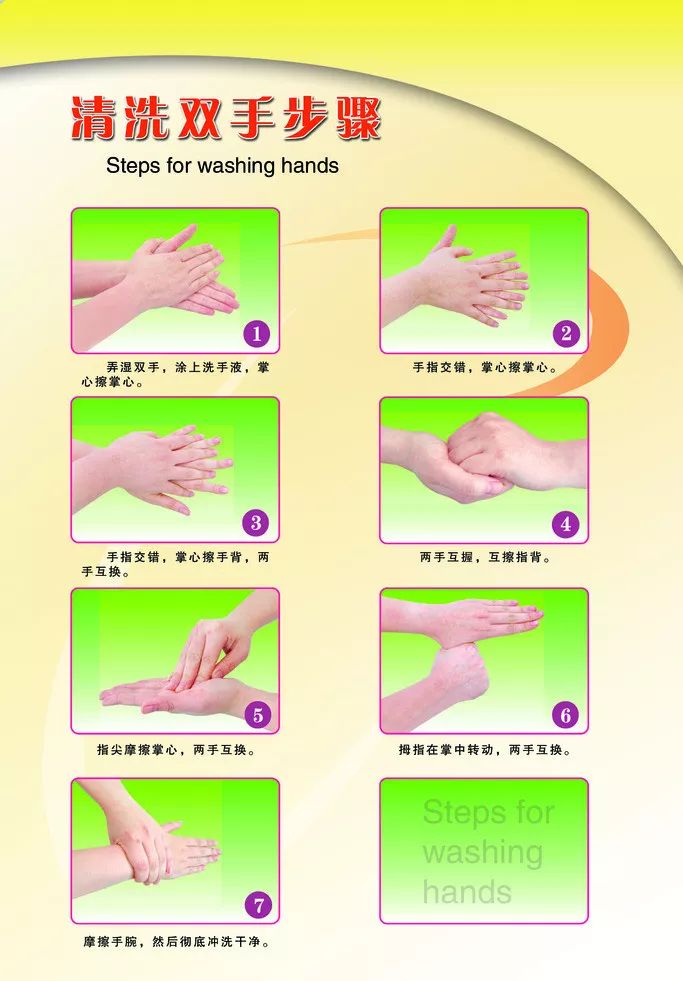 清洗双手步骤

Steps for washing hands

1

弄湿双手，涂上洗手液，掌心擦掌心。

2

手指交错，掌心擦掌心。

3

手指交错，掌心擦手背，两手互换。

4

两手互握，互擦指背。

5

指尖摩擦掌心，两手互换。

6

拇指在掌中转动，两手互换。

7

摩擦手腕，然后彻底冲洗干净。

Steps for washing hands