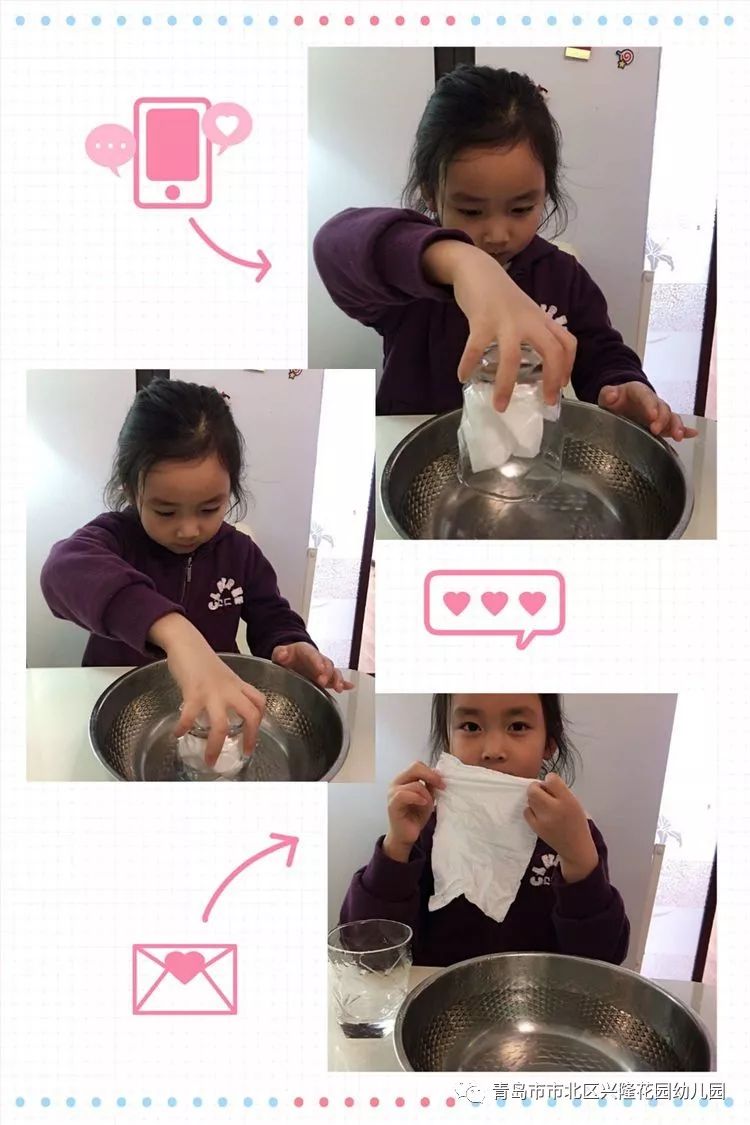 青岛市市北区兴隆花园幼儿园