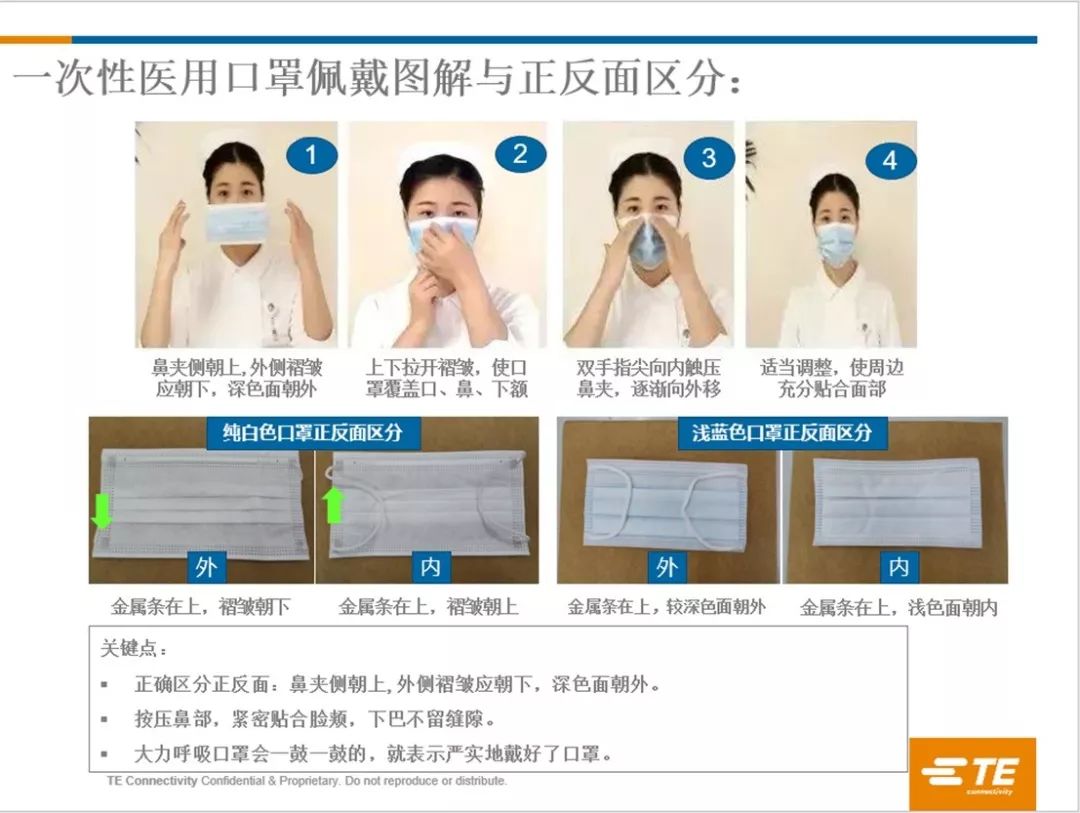 一次性医用口罩佩戴图解与正反面区分：

1

鼻夹侧朝上，外侧褶皱应朝下，深色面朝外

2

上下拉开褶皱，使口罩覆盖口、鼻、下颌

3

双手指尖向内触压鼻夹，逐渐向外移

4

适当调整，使周边充分贴合面部

纯白色口罩正反面区分

外

金属条在上，褶皱朝下

内

金属条在上，褶皱朝上

浅蓝色口罩正反面区分

外

金属条在上，较深色面朝外

内

金属条在上，浅色面朝内

关键点：

▪ 正确区分正反面：鼻夹侧朝上，外侧褶皱应朝下，深色面朝外。

▪ 按压鼻部，紧密贴合脸颊，下巴不留缝隙。

▪ 大力呼吸口罩会一鼓一鼓的，就表示严实地戴好了口罩。

TE Connectivity Confidential & Proprietary. Do not reproduce or distribute.

TE connectivity