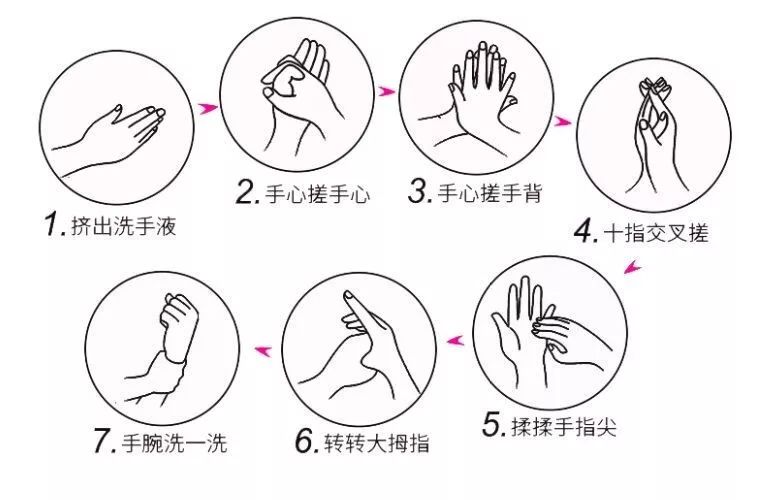 1. 挤出洗手液

2. 手心搓手心

3. 手心搓手背

4. 十指交叉搓

5. 揉揉手指尖

6. 转转大拇指

7. 手腕洗一洗