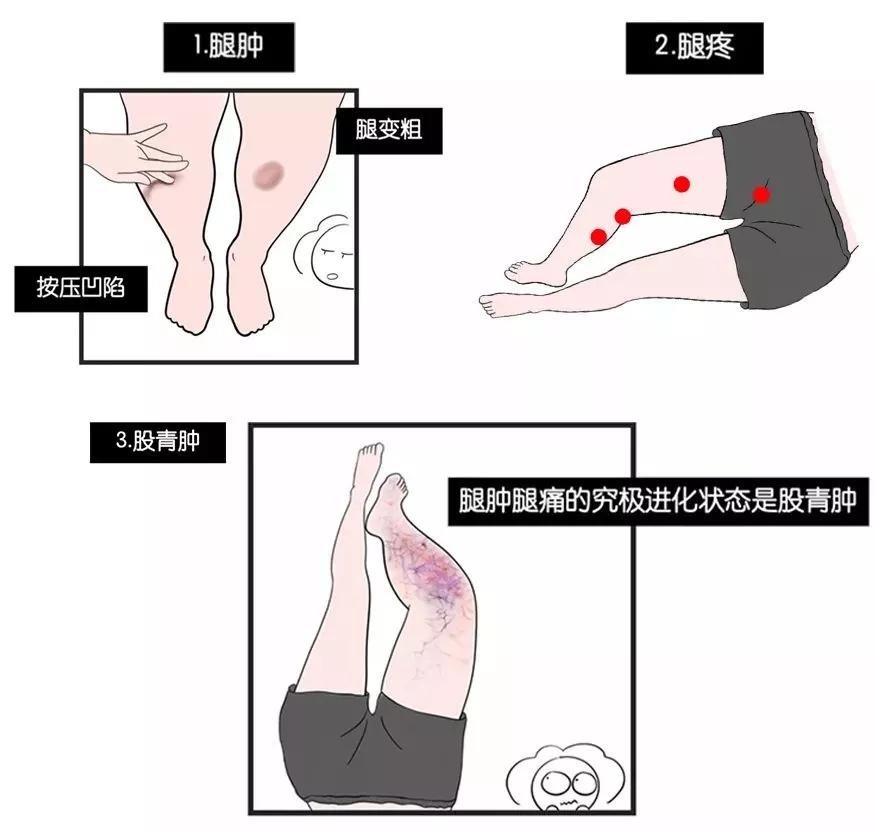 1.腿肿

腿变粗

按压凹陷

2.腿疼

3.股青肿

腿肿腿痛的究极进化状态是股青肿