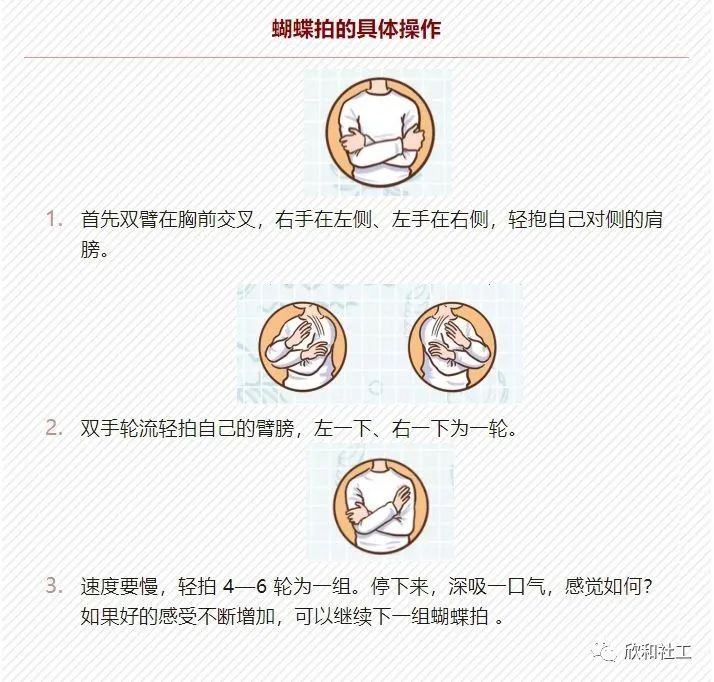 蝴蝶拍的具体操作

1. 首先双臂在胸前交叉，右手在左侧、左手在右侧，轻抱自己对侧的肩膀。

2. 双手轮流轻拍自己的臂膀，左一下、右一下为一轮。

3. 速度要慢，轻拍 4—6 轮为一组。停下来，深吸一口气，感觉如何？如果好的感受不断增加，可以继续下一组蝴蝶拍 。

欣和社工