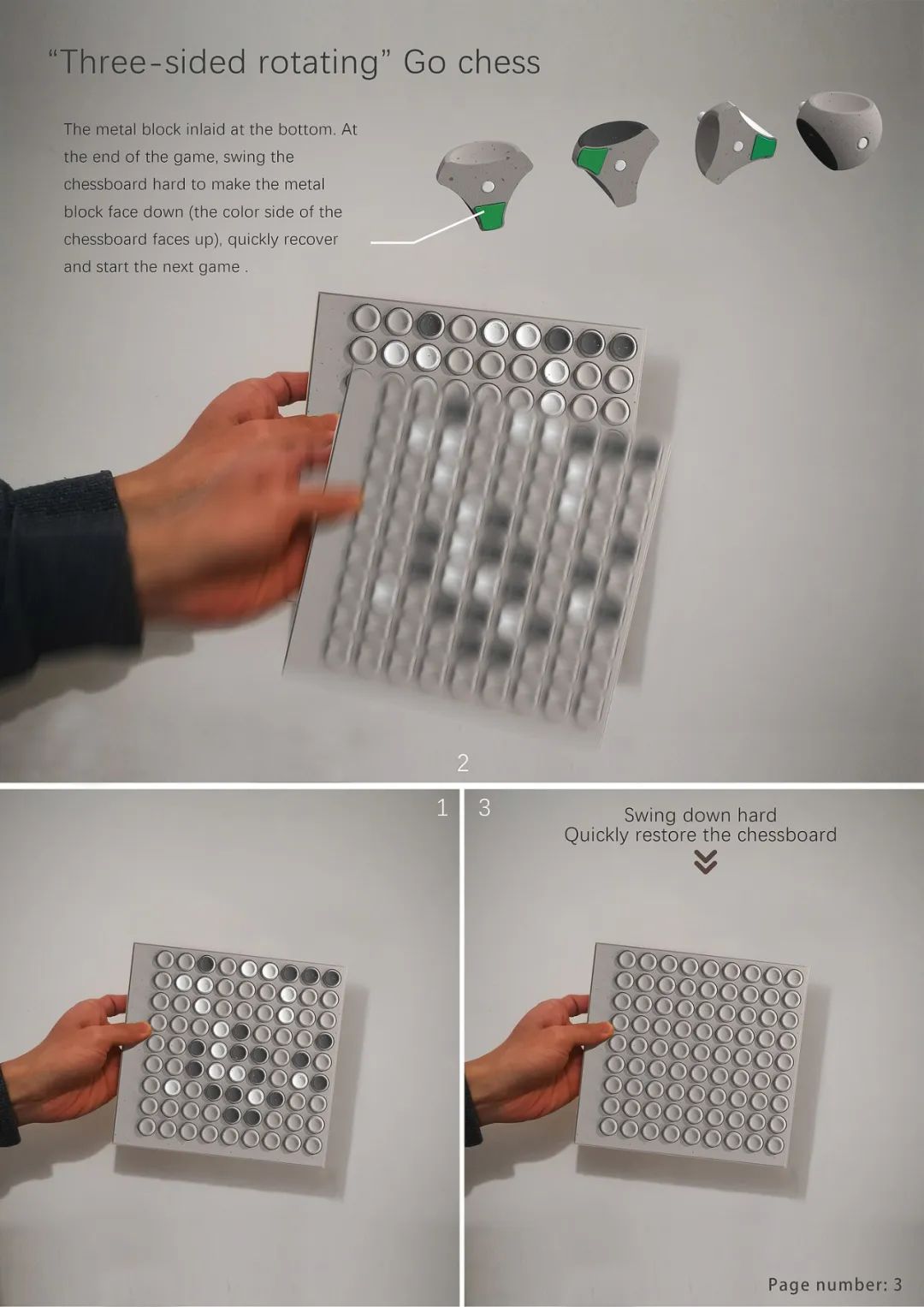 “Three-sided rotating” Go chess

The metal block inlaid at the bottom. At the end of the game, swing the chessboard hard to make the metal block face down (the color side of the chessboard faces up), quickly recover and start the next game .

2

1

3

Swing down hard
Quickly restore the chessboard

Page number: 3