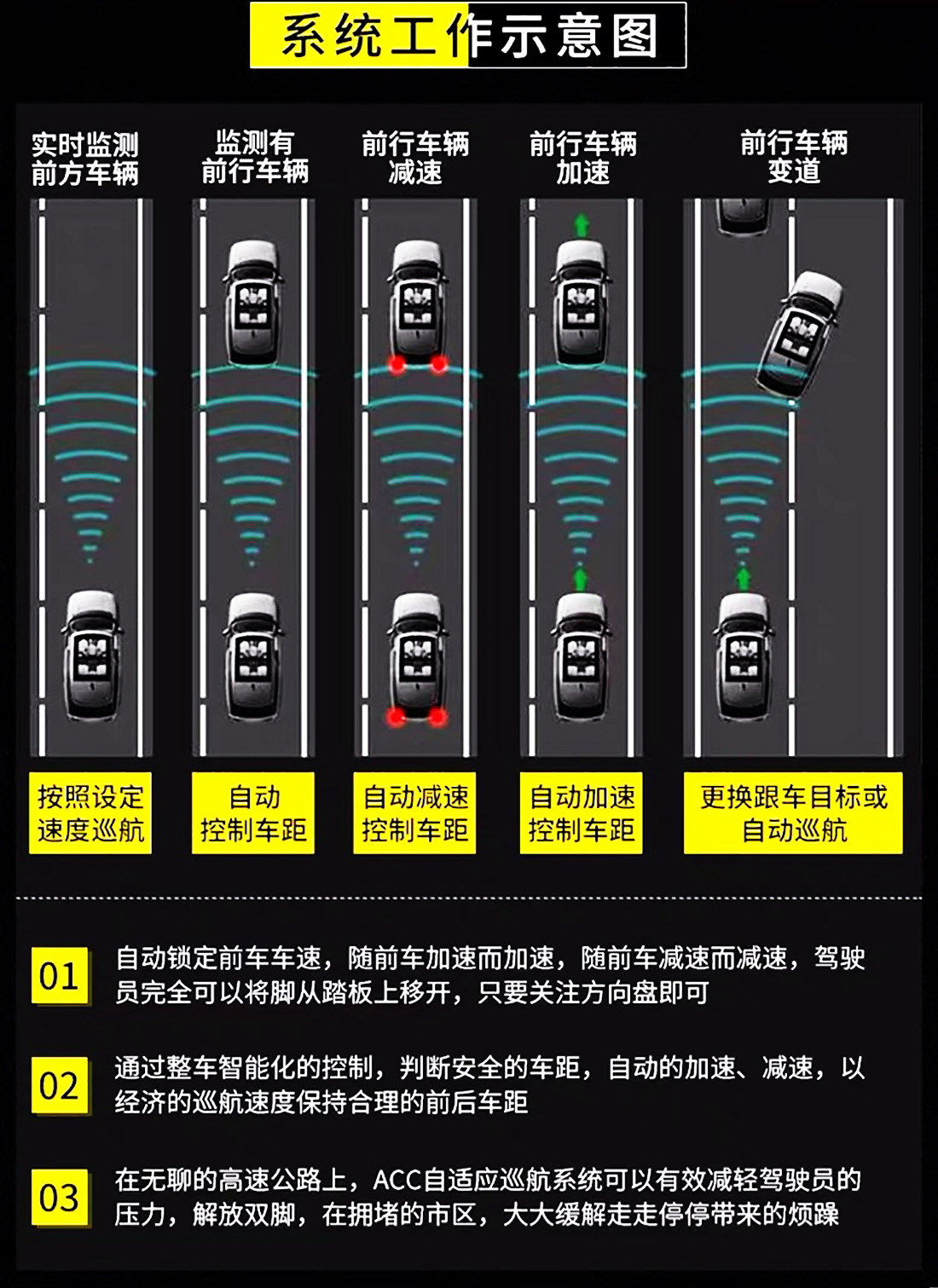 系统工作示意图

实时监测前方车辆

监测有前行车辆

前行车辆减速

前行车辆加速

前行车辆变道

按照设定速度巡航

自动控制车距

自动减速控制车距

自动加速控制车距

更换跟车目标或自动巡航

01 自动锁定前车车速，随前车加速而加速，随前车减速而减速，驾驶员完全可以将脚从踏板上移开，只要关注方向盘即可

02 通过整车智能化的控制，判断安全的车距，自动的加速、减速，以经济的巡航速度保持合理的前后车距

03 在无聊的高速公路上，ACC自适应巡航系统可以有效减轻驾驶员的压力，解放双脚，在拥堵的市区，大大缓解走走停停带来的烦躁