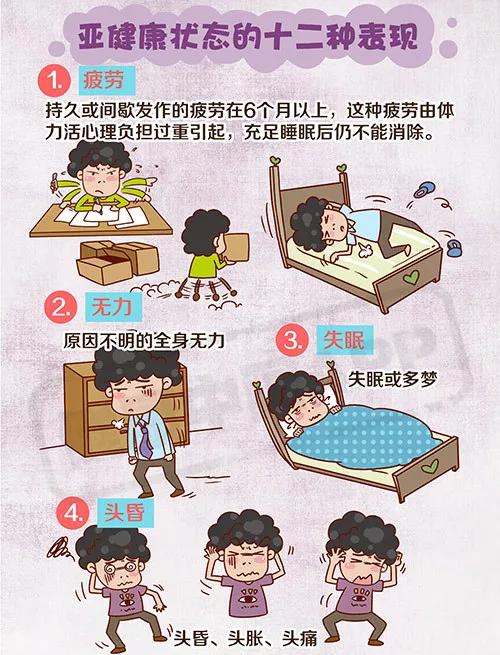 亚健康状态的十二种表现

1. 疲劳

持久或间歇发作的疲劳在6个月以上，这种疲劳由体力活心理负担过重引起，充足睡眠后仍不能消除。

2. 无力

原因不明的全身无力

3. 失眠

失眠或多梦

4. 头昏

头昏、头胀、头痛