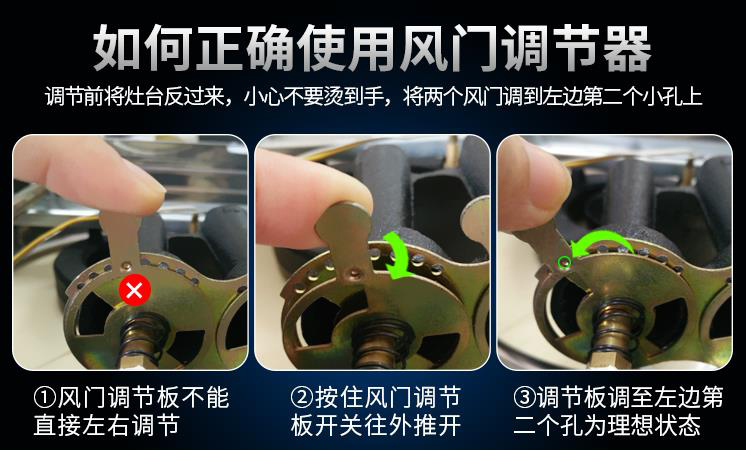 如何正确使用风门调节器

调节前将灶台反过来，小心不要烫到手，将两个风门调到左边第二个小孔上

①风门调节板不能直接左右调节

②按住风门调节板开关往外推开

③调节板调至左边第二个孔为理想状态