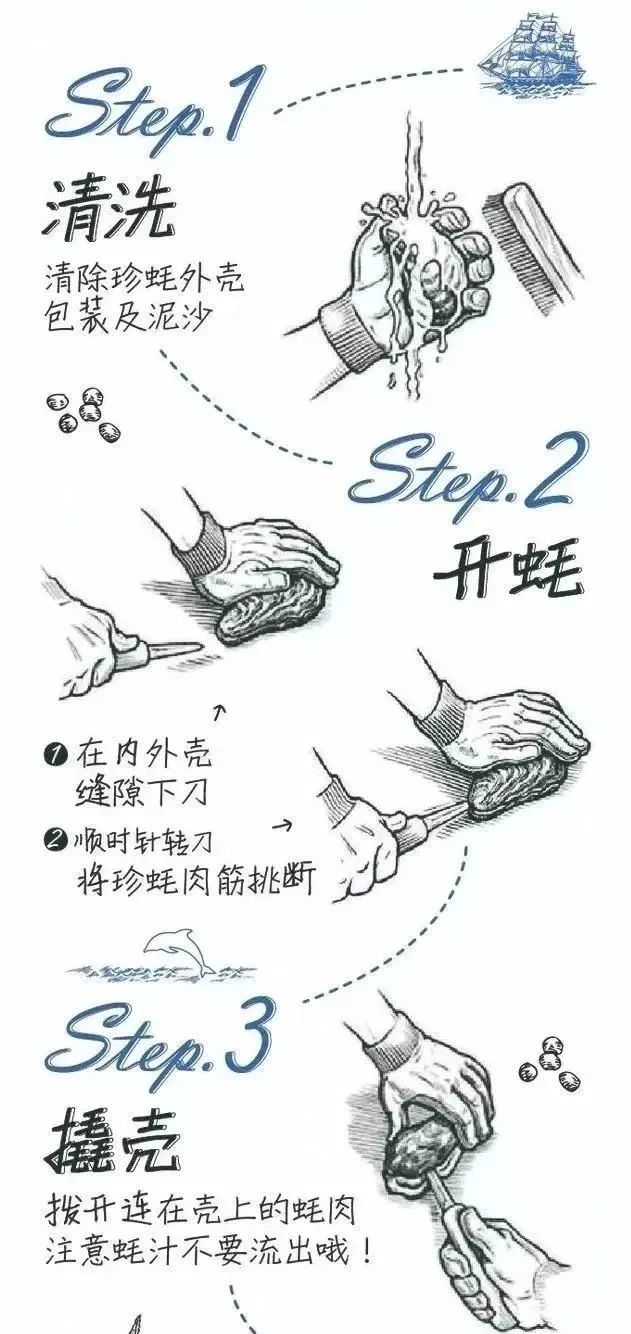 Step.1
清洗
清除珍蚝外壳包装及泥沙

Step.2
开蚝
❶ 在内外壳缝隙下刀
❷ 顺时针转刀将珍蚝肉筋挑断

Step.3
撬壳
拨开连在壳上的蚝肉
注意蚝汁不要流出哦！