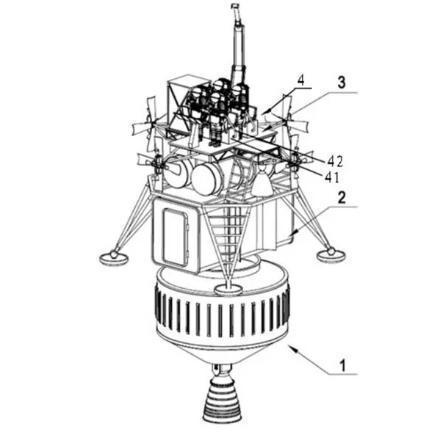 4
3
42
41
2
1