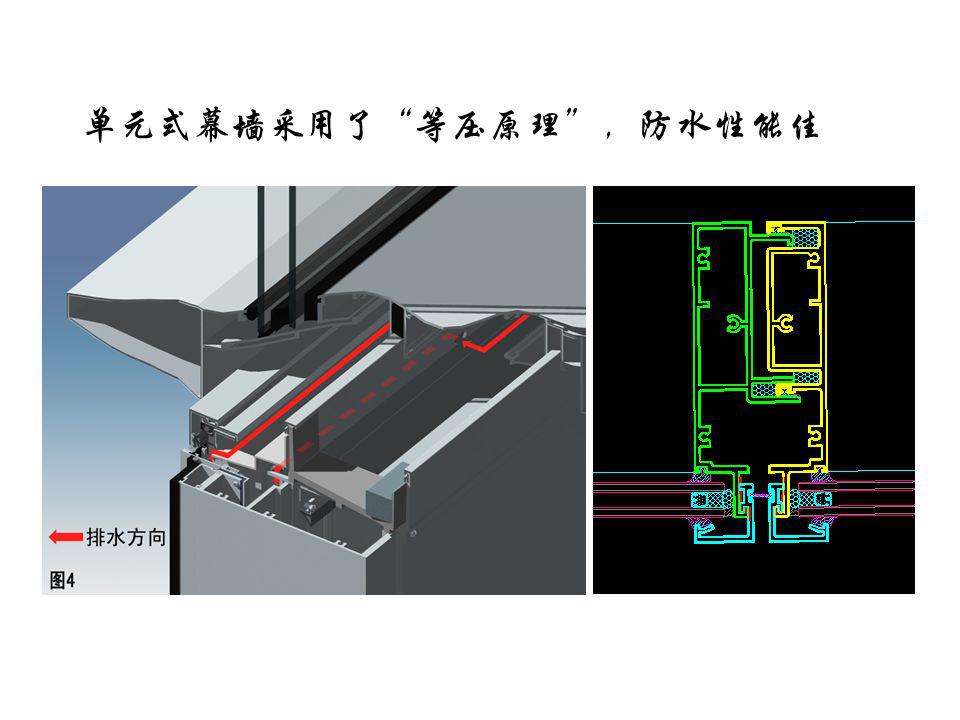 单元式幕墙采用了“等压原理”，防水性能佳

排水方向

图4