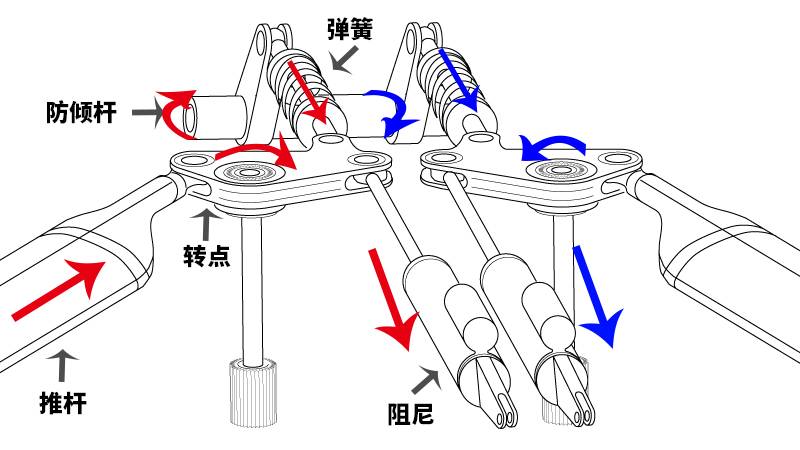 弹簧

防倾杆

转点

推杆

阻尼