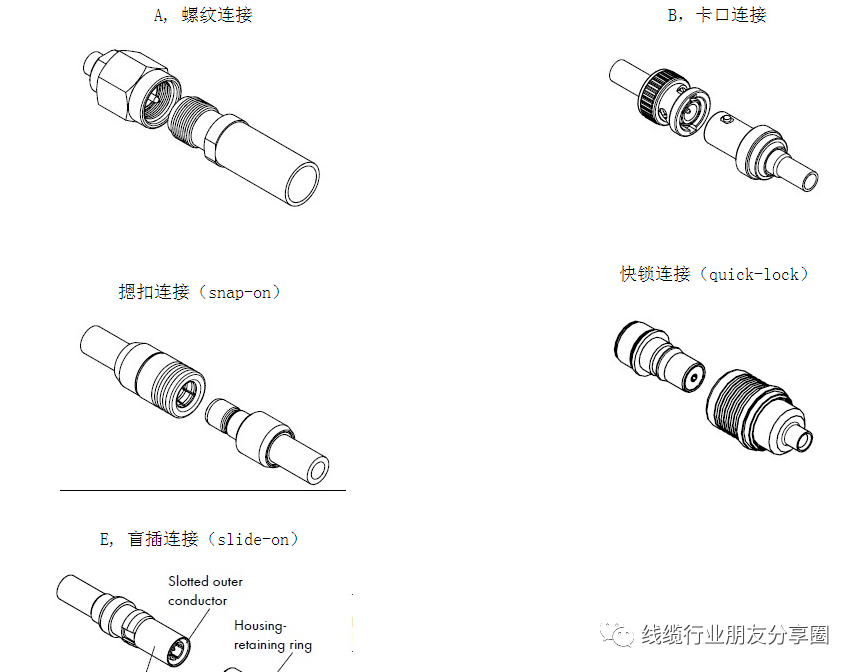 A，螺纹连接

B，卡口连接

摁扣连接（snap-on）

快锁连接（quick-lock）

E，盲插连接（slide-on）

Slotted outer conductor

Housing-retaining ring

线缆行业朋友分享圈