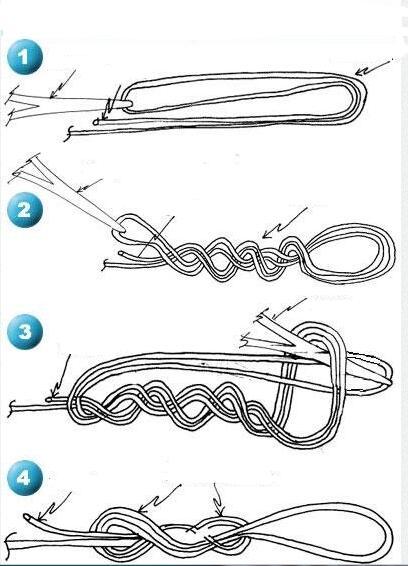 1

2

3

4