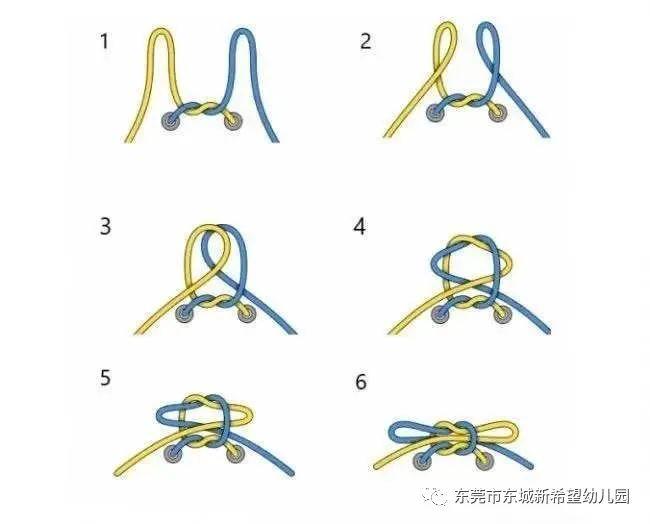 1
2
3
4
5
6
东莞市东城新希望幼儿园