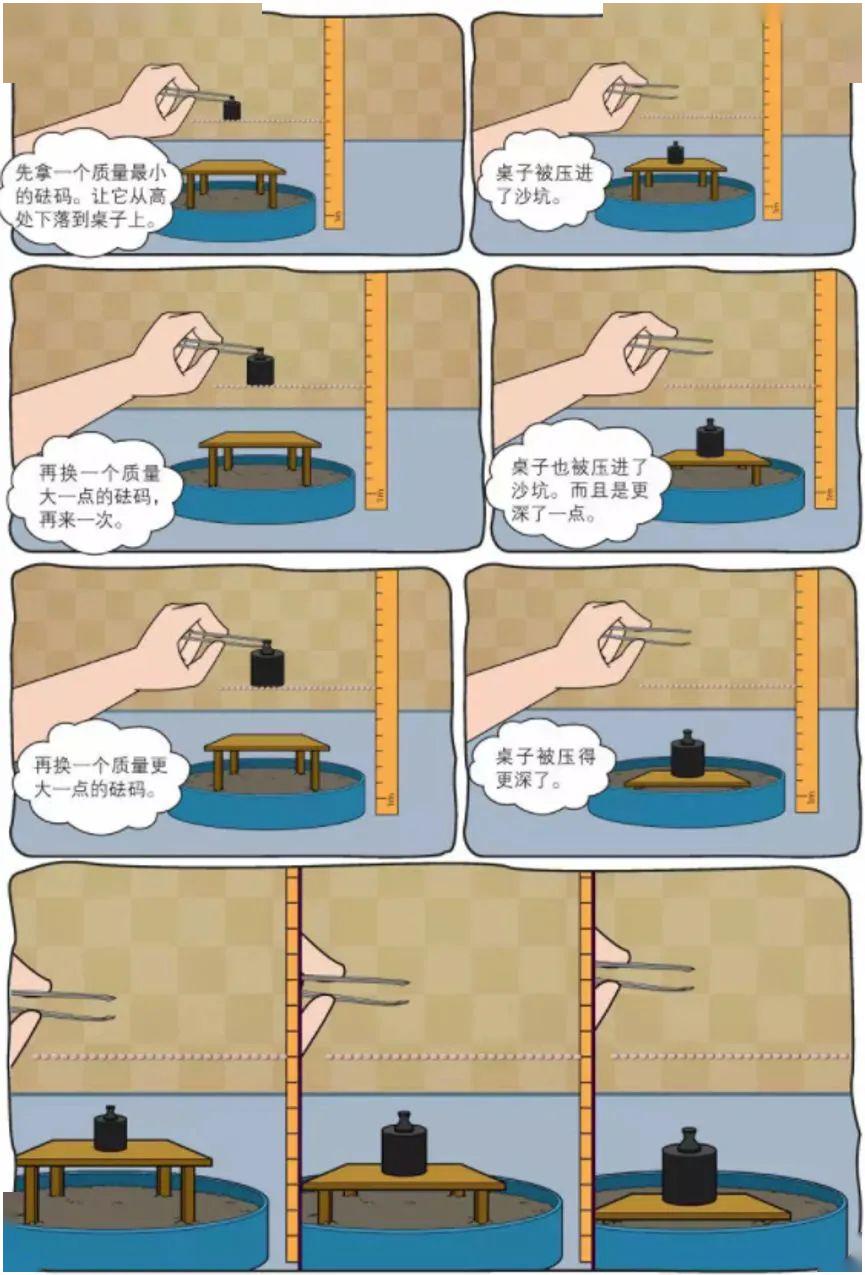 先拿一个质量最小的砝码。让它从高处下落到桌子上。

桌子被压进了沙坑。

再换一个质量大一点的砝码，再来一次。

桌子也被压进了沙坑。而且是更深了一点。

再换一个质量更大一点的砝码。

桌子被压得更深了。