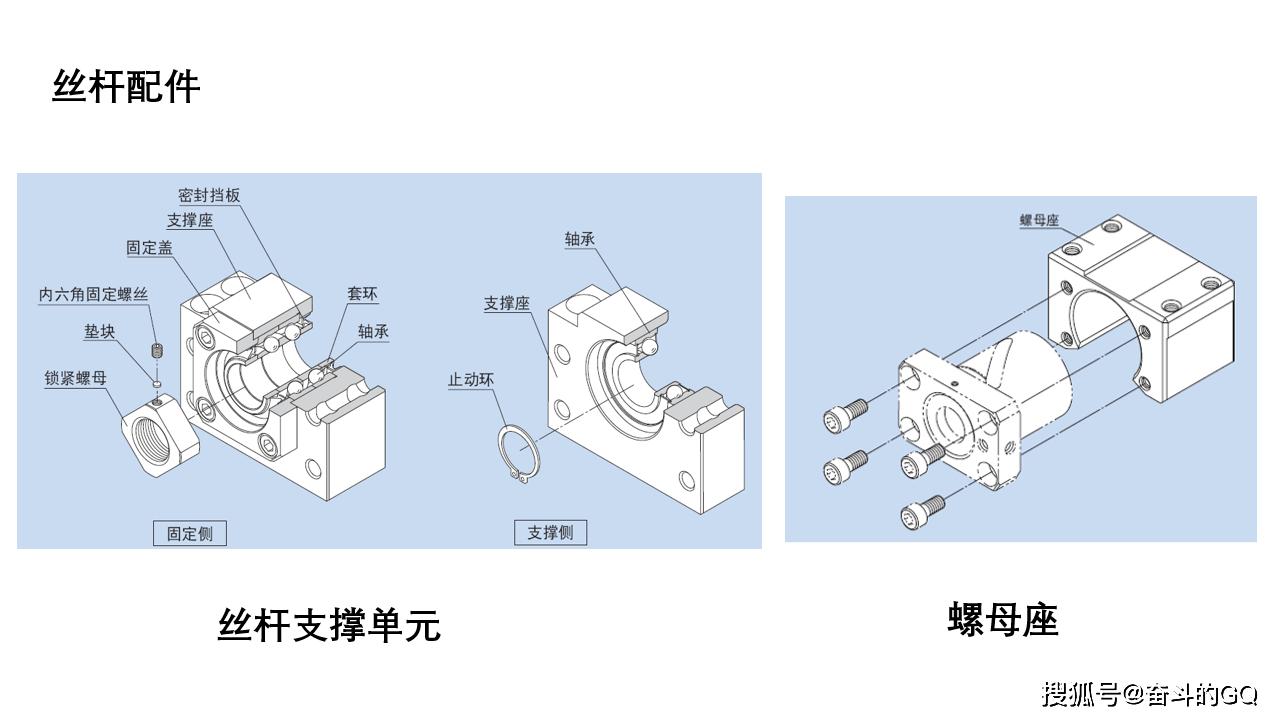 丝杆配件

密封挡板
支撑座
固定盖
内六角固定螺丝
垫块
锁紧螺母
套环
轴承
固定侧

轴承
支撑座
止动环
支撑侧

螺母座

丝杆支撑单元

螺母座

搜狐号@奋斗的GQ