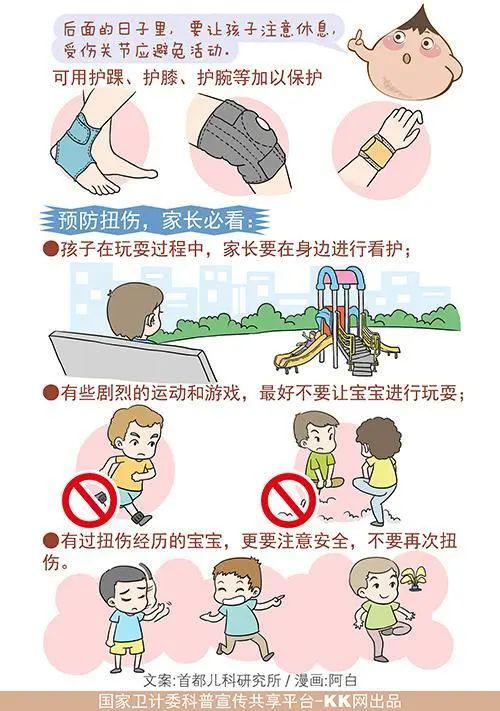 后面的日子里，要让孩子注意休息，受伤关节应避免活动。

可用护踝、护膝、护腕等加以保护

预防扭伤，家长必看：

●孩子在玩耍过程中，家长要在身边进行看护；

●有些剧烈的运动和游戏，最好不要让宝宝进行玩耍；

●有过扭伤经历的宝宝，更要注意安全，不要再次扭伤。

文案:首都儿科研究所 / 漫画:阿白

国家卫计委科普宣传共享平台-KK网出品