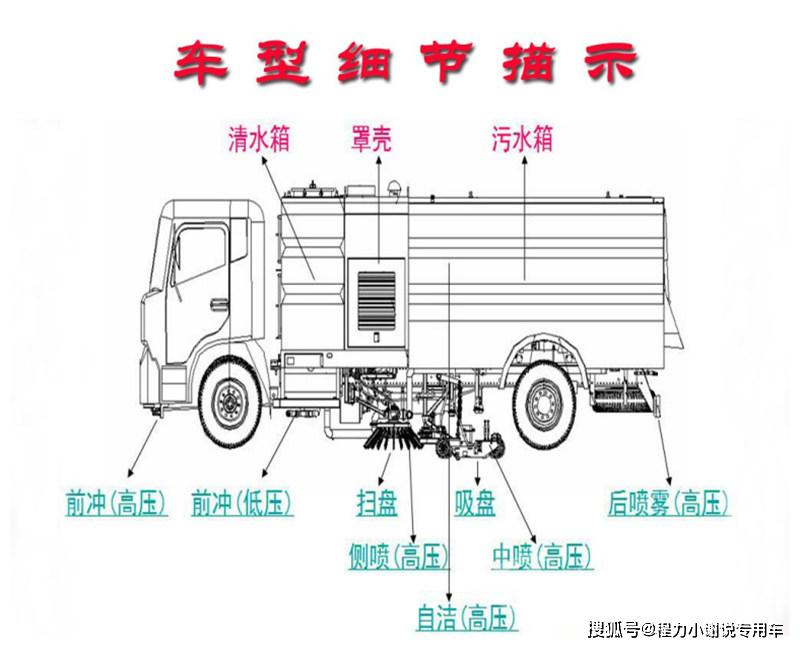 车型细节描示

清水箱

罩壳

污水箱

前冲(高压)

前冲(低压)

扫盘

吸盘

后喷雾(高压)

侧喷(高压)

中喷(高压)

自洁(高压)

搜狐号@程力小谢说专用车