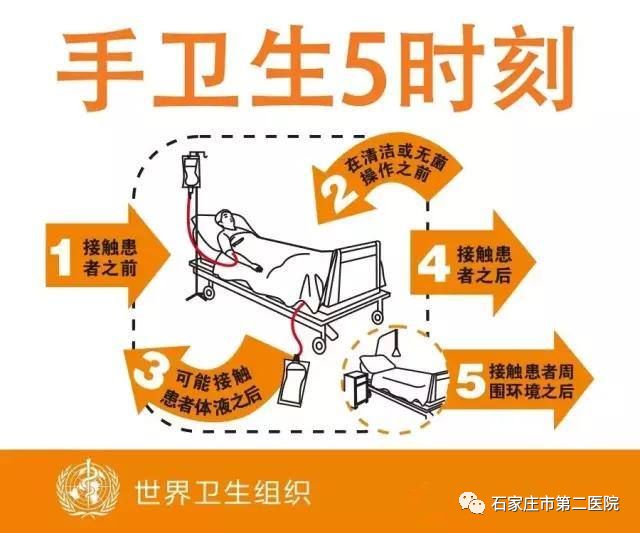 手卫生5时刻

1 接触患者之前

2 在清洁或无菌操作之前

3 可能接触患者体液之后

4 接触患者之后

5 接触患者周围环境之后

世界卫生组织

石家庄市第二医院