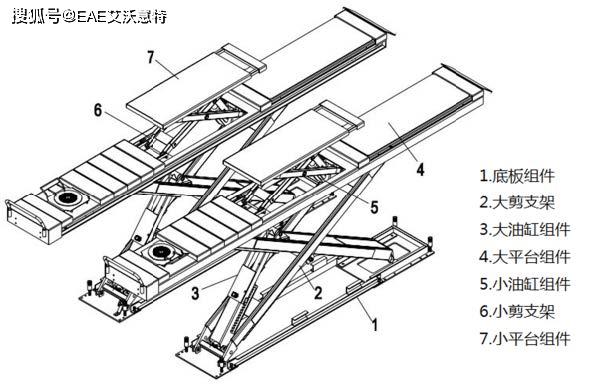 搜狐号@EAE艾沃意特

7
6
4
5
3
2
1

1.底板组件
2.大剪支架
3.大油缸组件
4.大平台组件
5.小油缸组件
6.小剪支架
7.小平台组件