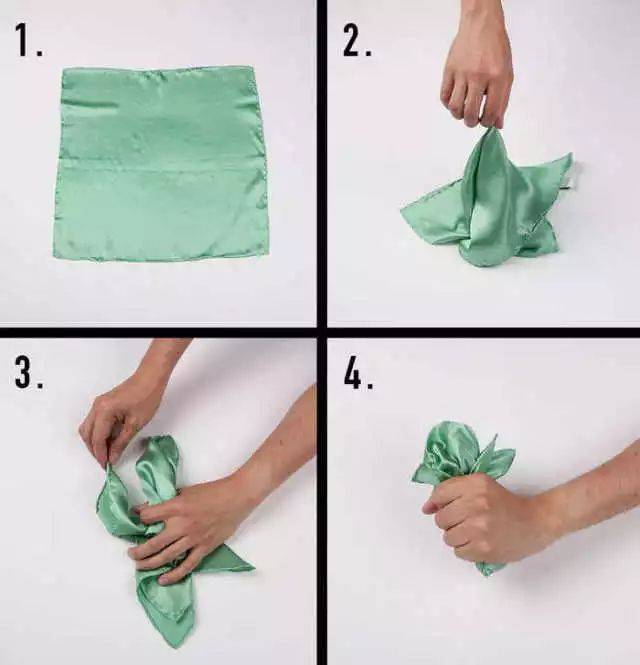 1.

2.

3.

4.