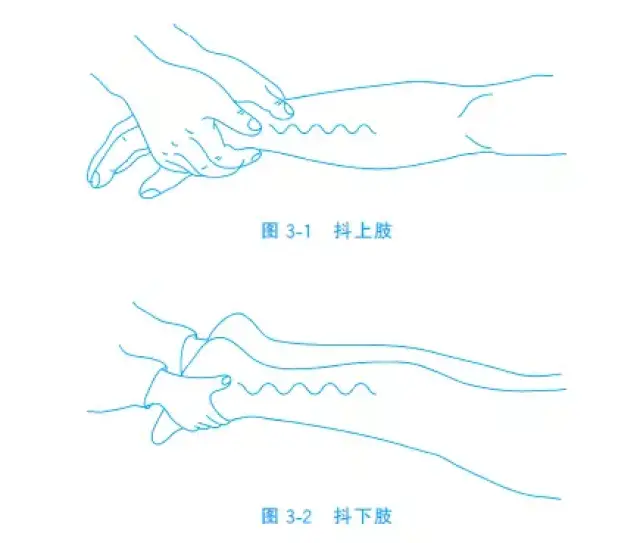 图 3-1　抖上肢

图 3-2　抖下肢