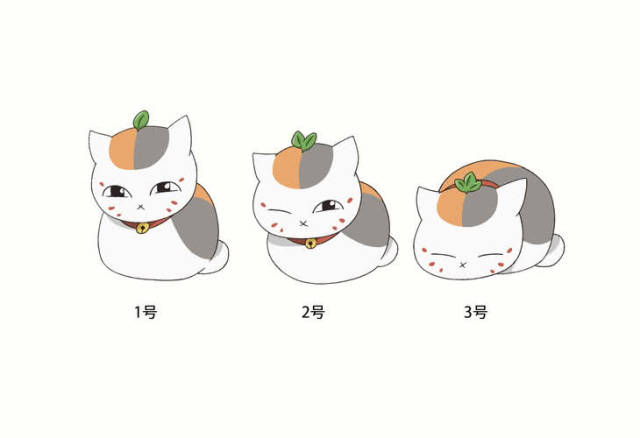 1号

2号

3号