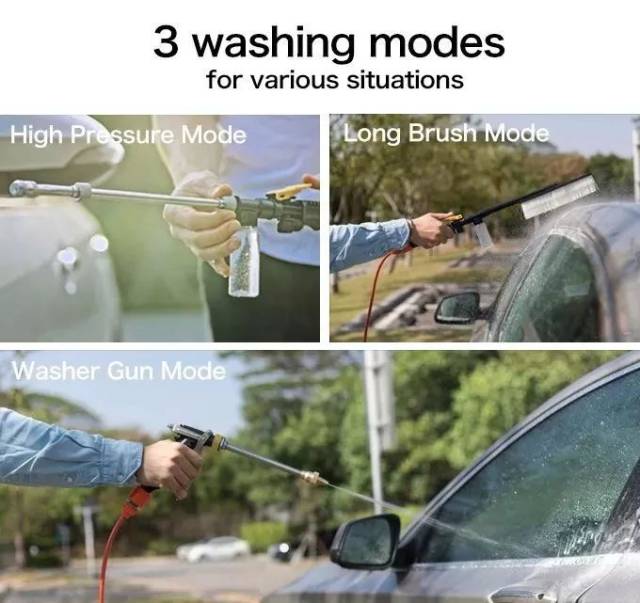 3 washing modes
for various situations

High Pressure Mode

Long Brush Mode

Washer Gun Mode