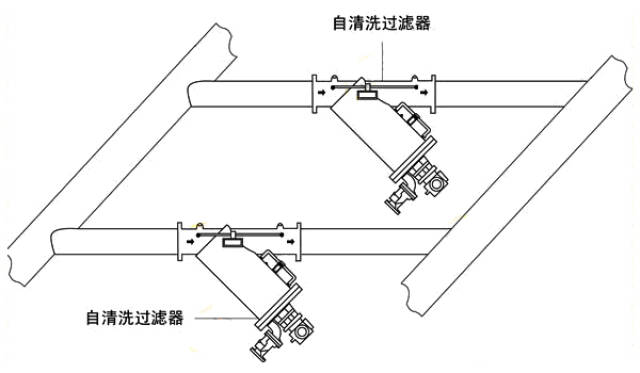 自清洗过滤器

自清洗过滤器