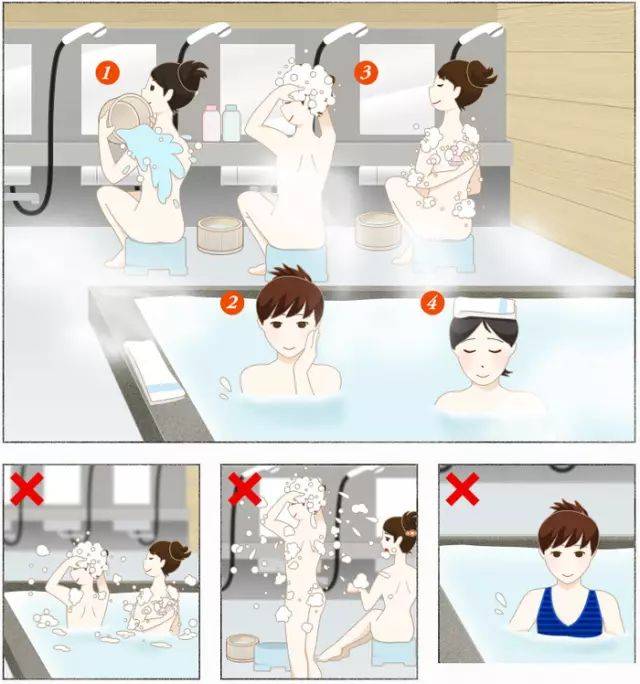 1
3
2
4