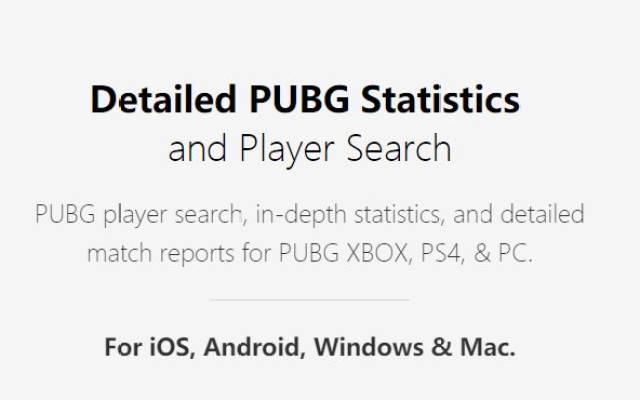 Detailed PUBG Statistics
and Player Search

PUBG player search, in-depth statistics, and detailed match reports for PUBG XBOX, PS4, & PC.

For iOS, Android, Windows & Mac.