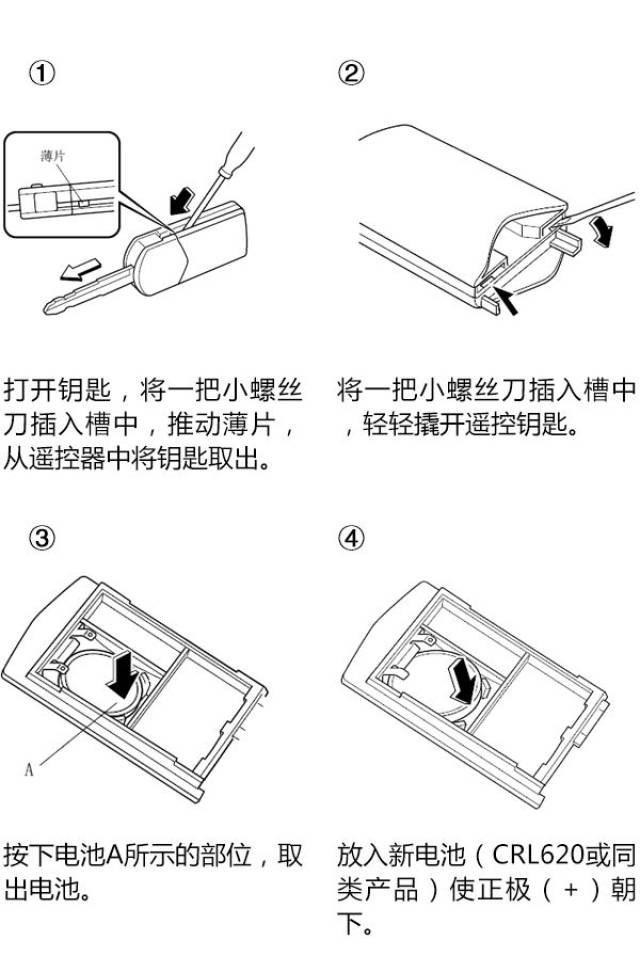 ①

薄片

打开钥匙，将一把小螺丝刀插入槽中，推动薄片，从遥控器中将钥匙取出。

②

将一把小螺丝刀插入槽中，轻轻撬开遥控钥匙。

③

A

按下电池A所示的部位，取出电池。

④

放入新电池（CRL620或同类产品）使正极（+）朝下。