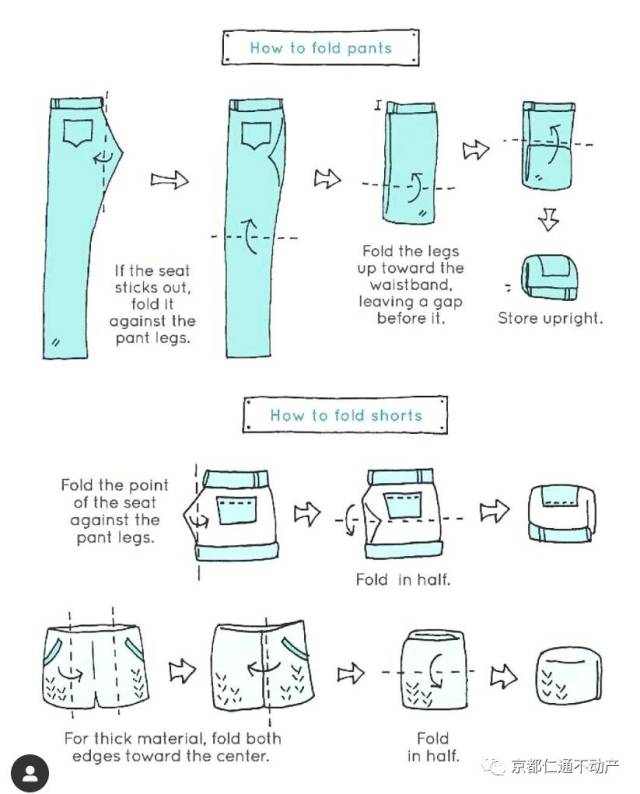 How to fold pants

If the seat sticks out, fold it against the pant legs.

Fold the legs up toward the waistband, leaving a gap before it.

Store upright.

How to fold shorts

Fold the point of the seat against the pant legs.

Fold in half.

For thick material, fold both edges toward the center.

Fold in half.

京都仁通不动产