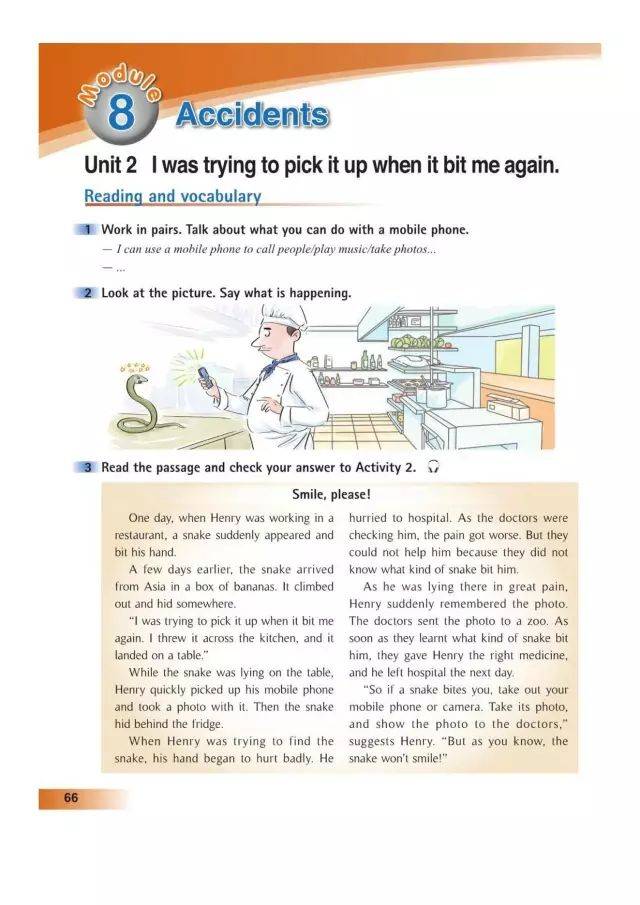 Module 8 Accidents

Unit 2 I was trying to pick it up when it bit me again.

Reading and vocabulary

1 Work in pairs. Talk about what you can do with a mobile phone.

— I can use a mobile phone to call people/play music/take photos...

— ...

2 Look at the picture. Say what is happening.

3 Read the passage and check your answer to Activity 2.

Smile, please!

One day, when Henry was working in a restaurant, a snake suddenly appeared and bit his hand.

A few days earlier, the snake arrived from Asia in a box of bananas. It climbed out and hid somewhere.

"I was trying to pick it up when it bit me again. I threw it across the kitchen, and it landed on a table."

While the snake was lying on the table, Henry quickly picked up his mobile phone and took a photo with it. Then the snake hid behind the fridge.

When Henry was trying to find the snake, his hand began to hurt badly. He hurried to hospital. As the doctors were checking him, the pain got worse. But they could not help him because they did not know what kind of snake bit him.

As he was lying there in great pain, Henry suddenly remembered the photo. The doctors sent the photo to a zoo. As soon as they learnt what kind of snake bit him, they gave Henry the right medicine, and he left hospital the next day.

"So if a snake bites you, take out your mobile phone or camera. Take its photo, and show the photo to the doctors," suggests Henry. "But as you know, the snake won't smile!"

66