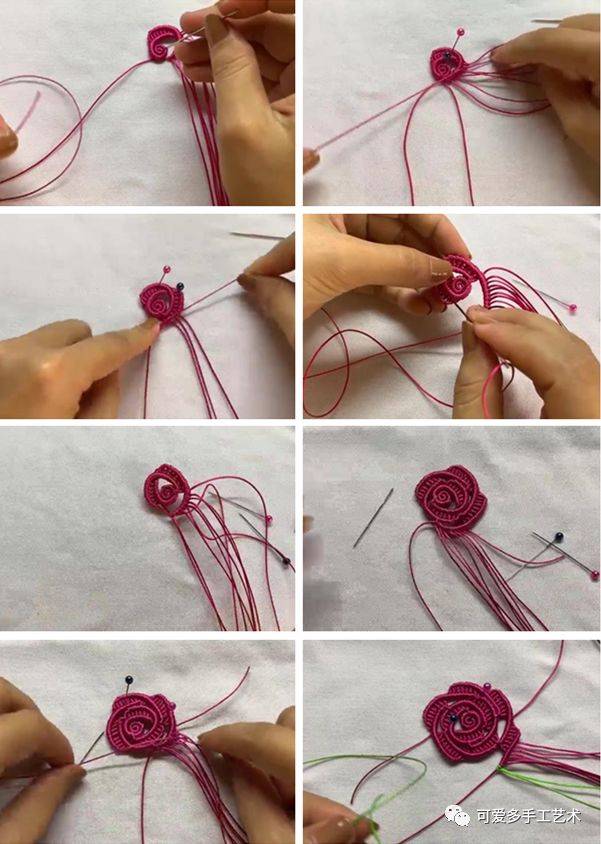 可爱多手工艺术