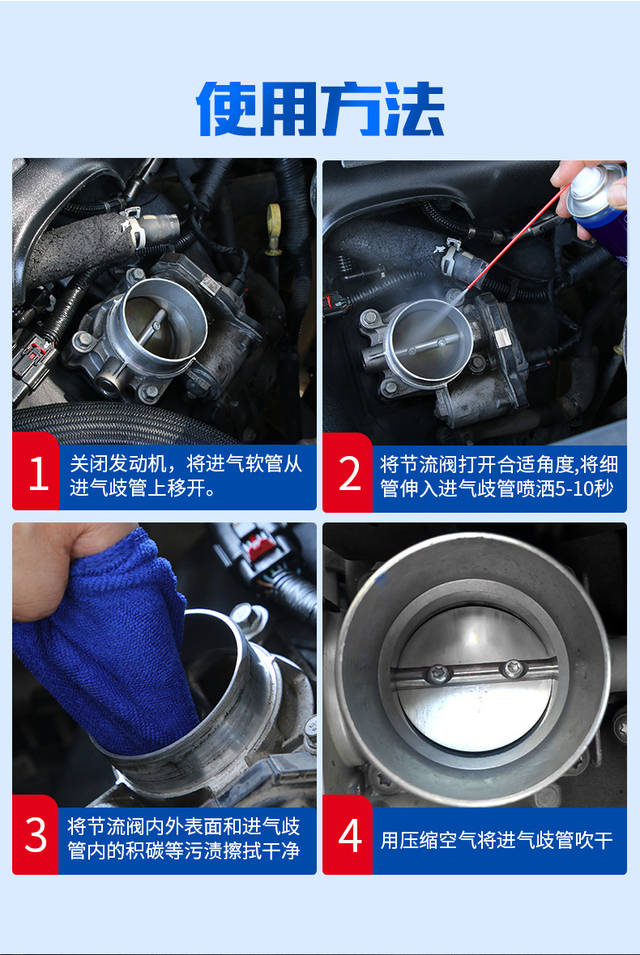 使用方法

1 关闭发动机，将进气软管从进气歧管上移开。

2 将节流阀打开合适角度,将细管伸入进气歧管喷洒5-10秒

3 将节流阀内外表面和进气歧管内的积碳等污渍擦拭干净

4 用压缩空气将进气歧管吹干